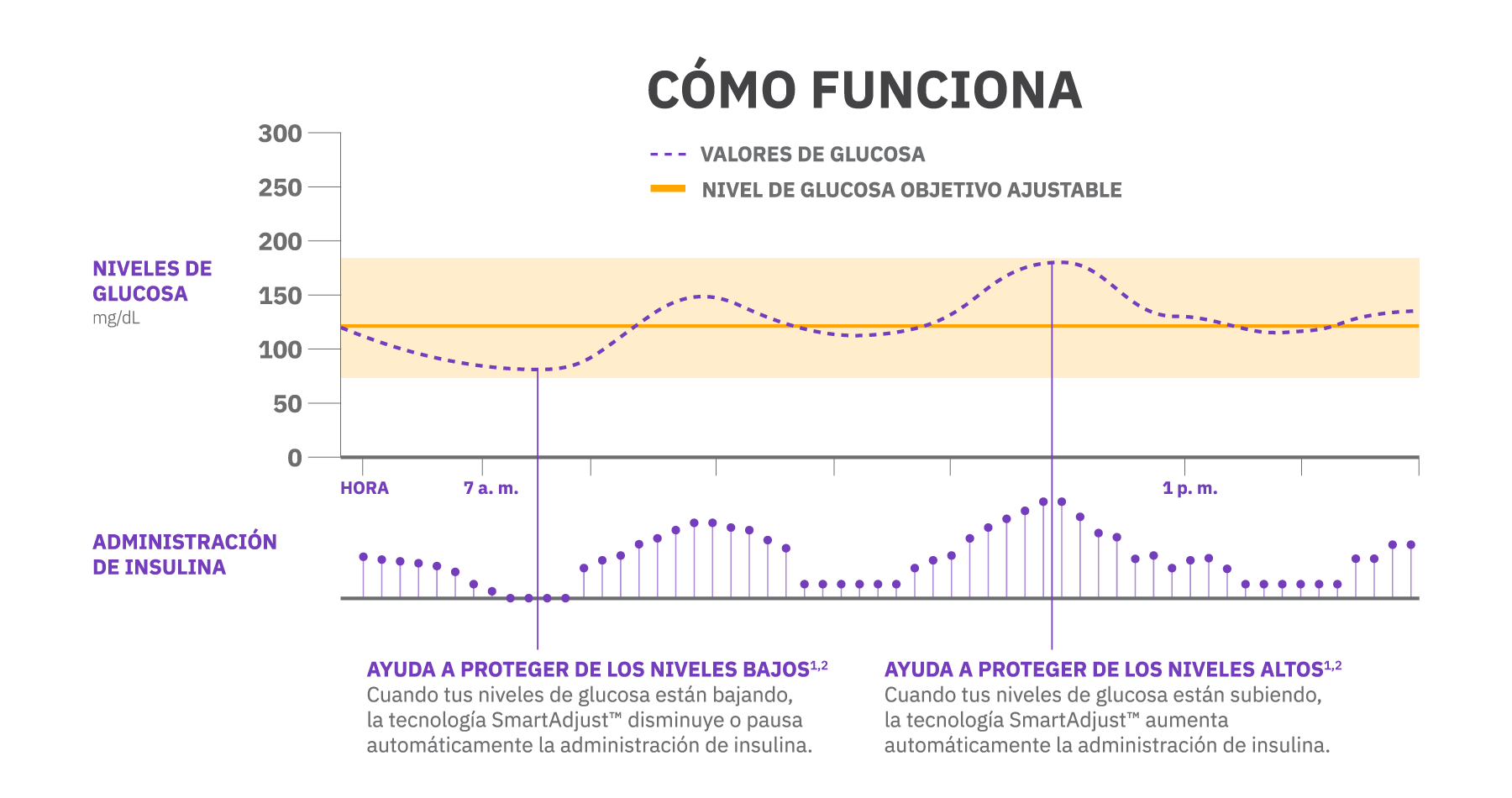 CÓMO FUNCIONA

VALORES DE GLUCOSA
NIVEL DE GLUCOSA OBJETIVO AJUSTABLE

NIVELES DE GLUCOSA
mg/dL

300
250
200
150
100
50
0

HORA
7 a. m.
1 p. m.

ADMINISTRACIÓN DE INSULINA

AYUDA A PROTEGER DE LOS NIVELES BAJOS$^{1,2}$
Cuando tus niveles de glucosa están bajando, la tecnología SmartAdjust™ disminuye o pausa automáticamente la administración de insulina.

AYUDA A PROTEGER DE LOS NIVELES ALTOS$^{1,2}$
Cuando tus niveles de glucosa están subiendo, la tecnología SmartAdjust™ aumenta automáticamente la administración de insulina.