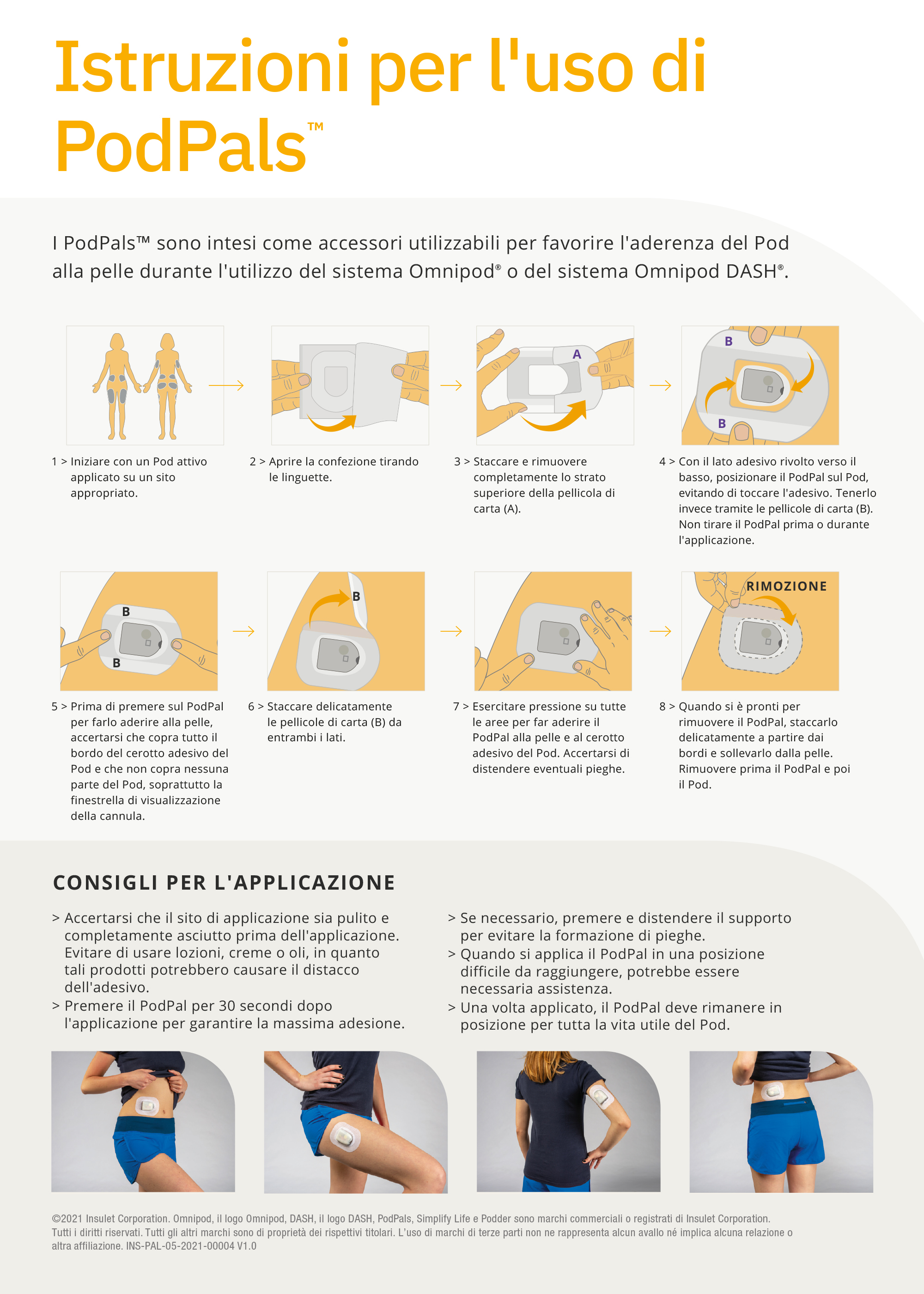 Istruzioni per l'uso di PodPals™

I PodPals™ sono intesi come accessori utilizzabili per favorire l'aderenza del Pod alla pelle durante l'utilizzo del sistema Omnipod® o del sistema Omnipod DASH®.

A

B

B

1 > Iniziare con un Pod attivo applicato su un sito appropriato.

2 > Aprire la confezione tirando le linguette.

3 > Staccare e rimuovere completamente lo strato superiore della pellicola di carta (A).

4 > Con il lato adesivo rivolto verso il basso, posizionare il PodPal sul Pod, evitando di toccare l'adesivo. Tenerlo invece tramite le pellicole di carta (B). Non tirare il PodPal prima o durante l'applicazione.

B

B

B

RIMOZIONE

5 > Prima di premere sul PodPal per farlo aderire alla pelle, accertarsi che copra tutto il bordo del cerotto adesivo del Pod e che non copra nessuna parte del Pod, soprattutto la finestrella di visualizzazione della cannula.

6 > Staccare delicatamente le pellicole di carta (B) da entrambi i lati.

7 > Esercitare pressione su tutte le aree per far aderire il PodPal alla pelle e al cerotto adesivo del Pod. Accertarsi di distendere eventuali pieghe.

8 > Quando si è pronti per rimuovere il PodPal, staccarlo delicatamente a partire dai bordi e sollevarlo dalla pelle. Rimuovere prima il PodPal e poi il Pod.

CONSIGLI PER L'APPLICAZIONE

> Accertarsi che il sito di applicazione sia pulito e completamente asciutto prima dell'applicazione. Evitare di usare lozioni, creme o oli, in quanto tali prodotti potrebbero causare il distacco dell'adesivo.
> Premere il PodPal per 30 secondi dopo l'applicazione per garantire la massima adesione.

> Se necessario, premere e distendere il supporto per evitare la formazione di pieghe.
> Quando si applica il PodPal in una posizione difficile da raggiungere, potrebbe essere necessaria assistenza.
> Una volta applicato, il PodPal deve rimanere in posizione per tutta la vita utile del Pod.

©2021 Insulet Corporation. Omnipod, il logo Omnipod, DASH, il logo DASH, PodPals, Simplify Life e Podder sono marchi commerciali o registrati di Insulet Corporation. Tutti i diritti riservati. Tutti gli altri marchi sono di proprietà dei rispettivi titolari. L'uso di marchi di terze parti non ne rappresenta alcun avallo né implica alcuna relazione o altra affiliazione. INS-PAL-05-2021-00004 V1.0